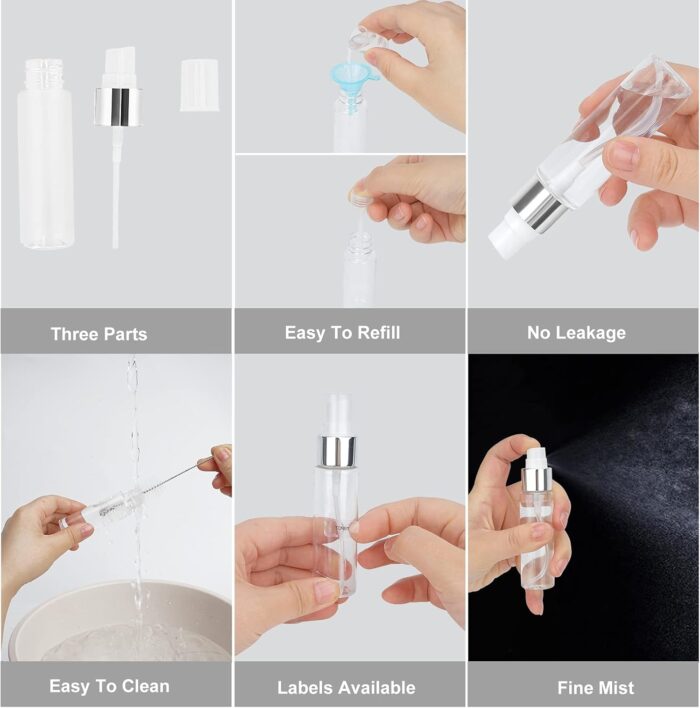 Three Parts

Easy To Refill

No Leakage

Easy To Clean

Labels Available

Fine Mist