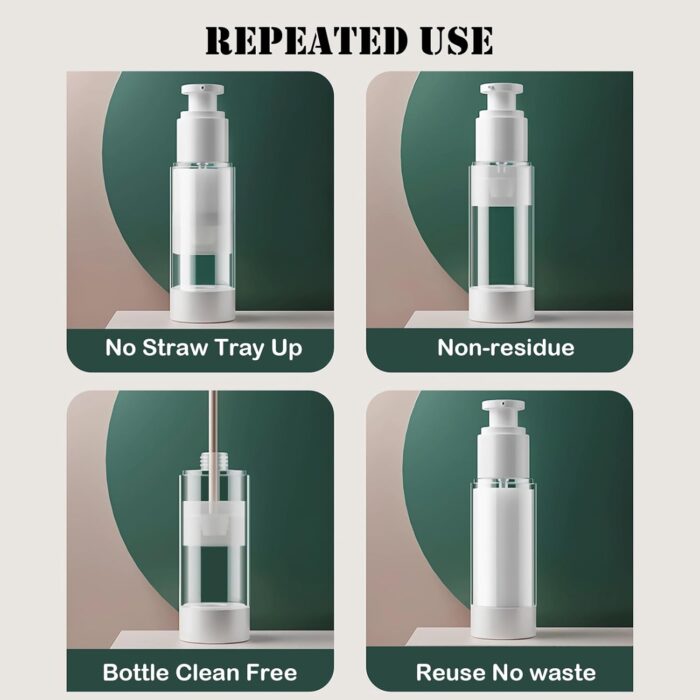 REPEATED USE

No Straw Tray Up

Non-residue

Bottle Clean Free

Reuse No waste