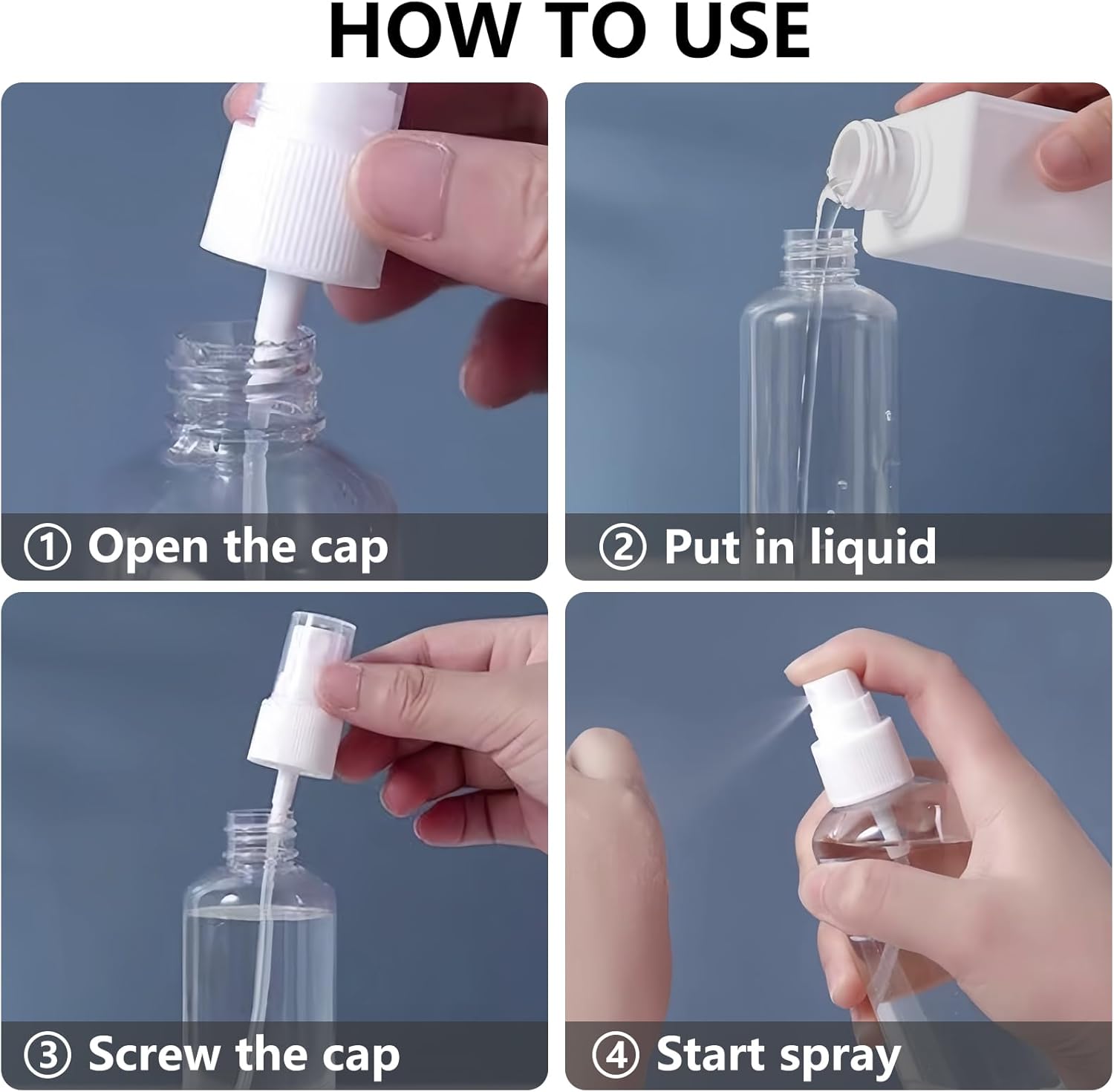 HOW TO USE

① Open the cap

② Put in liquid

③ Screw the cap

④ Start spray