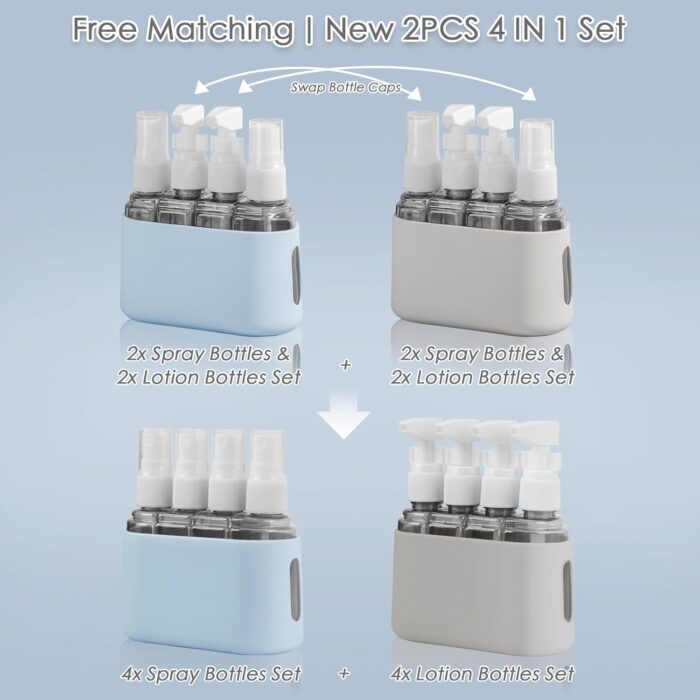 Free Matching | New 2PCS 4 IN 1 Set

Swap Bottle Caps

2x Spray Bottles & 2x Lotion Bottles Set

+

2x Spray Bottles & 2x Lotion Bottles Set

4x Spray Bottles Set

+

4x Lotion Bottles Set