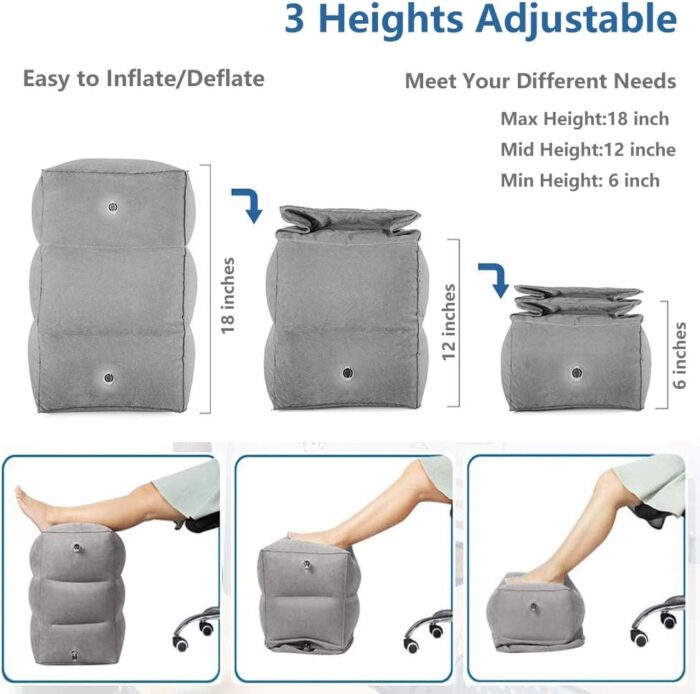 3 Heights Adjustable

Easy to Inflate/Deflate

Meet Your Different Needs

Max Height:18 inch

Mid Height:12 inche

Min Height: 6 inch

18 inches

12 inches

6 inches