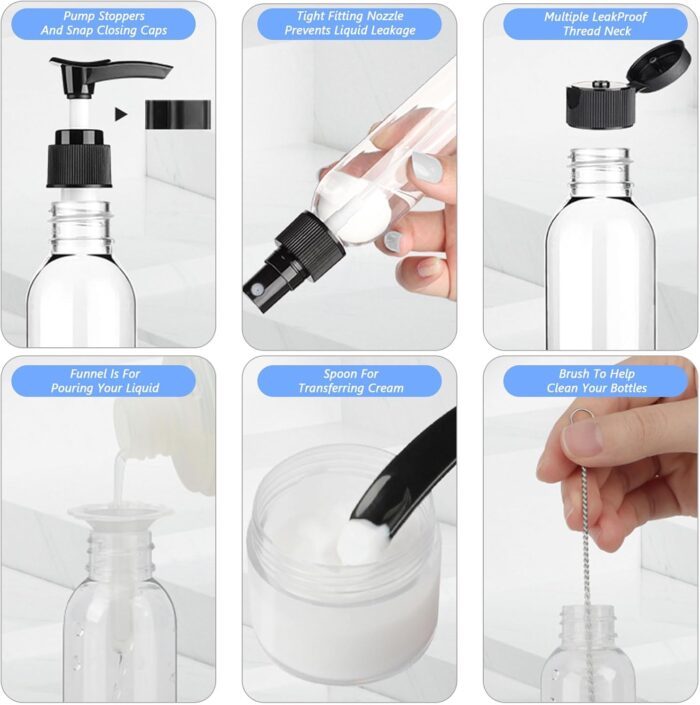 Pump Stoppers And Snap Closing Caps

Tight Fitting Nozzle Prevents Liquid Leakage

Multiple LeakProof Thread Neck

Funnel Is For Pouring Your Liquid

Spoon For Transferring Cream

Brush To Help Clean Your Bottles