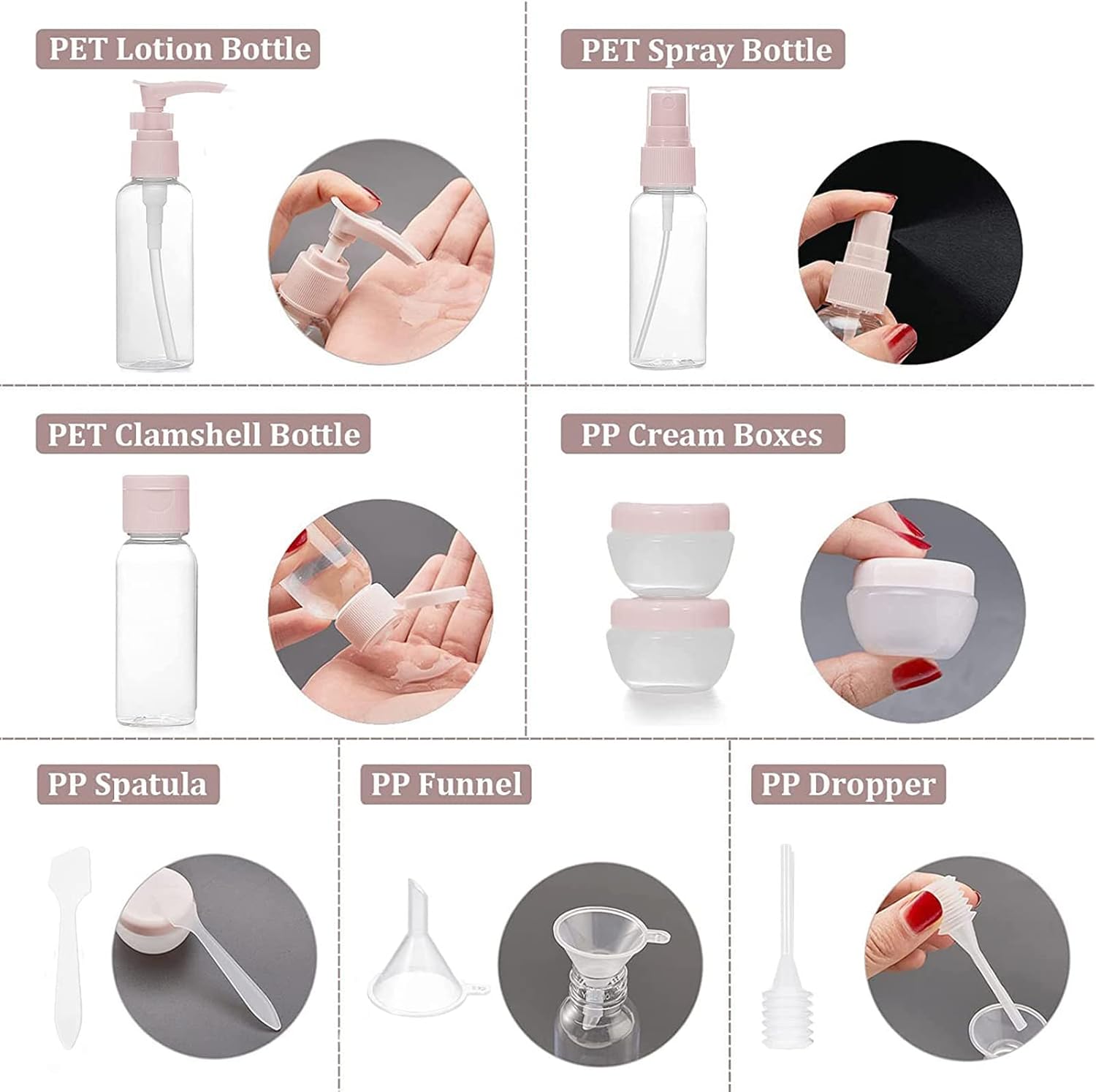 PET Lotion Bottle

PET Spray Bottle

PET Clamshell Bottle

PP Cream Boxes

PP Spatula

PP Funnel

PP Dropper