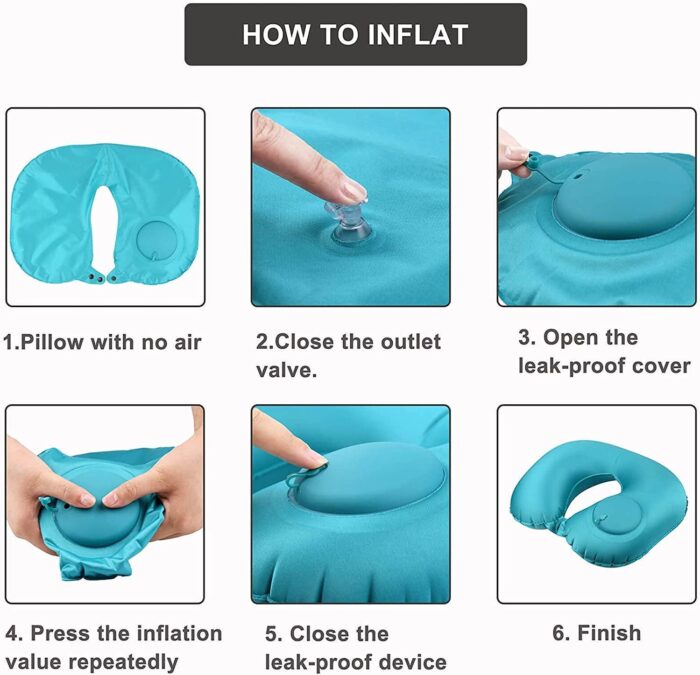 HOW TO INFLAT

1.Pillow with no air

2.Close the outlet valve.

3. Open the leak-proof cover

4. Press the inflation value repeatedly

5. Close the leak-proof device

6. Finish