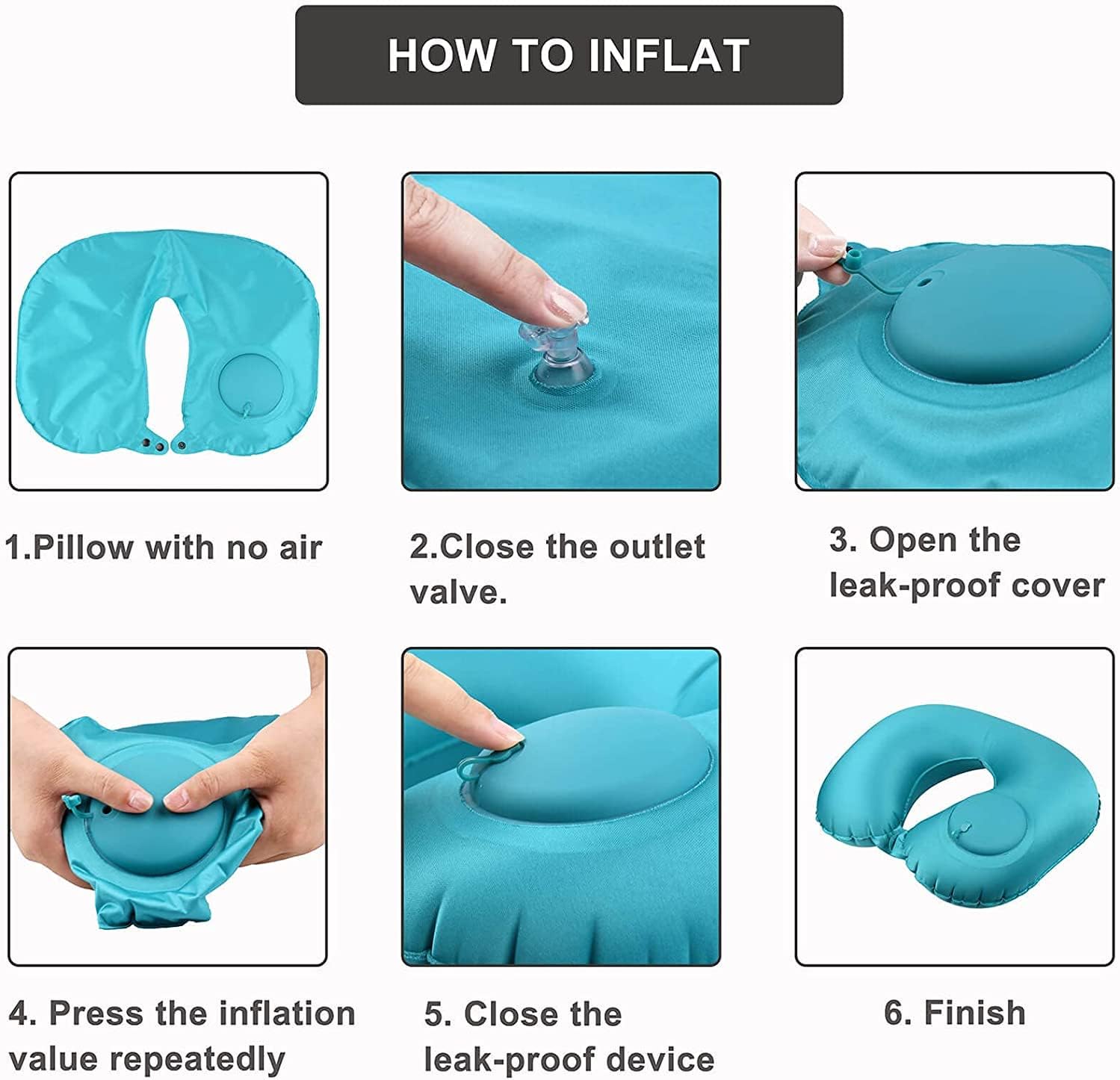 HOW TO INFLAT

1.Pillow with no air

2.Close the outlet valve.

3. Open the leak-proof cover

4. Press the inflation value repeatedly

5. Close the leak-proof device

6. Finish