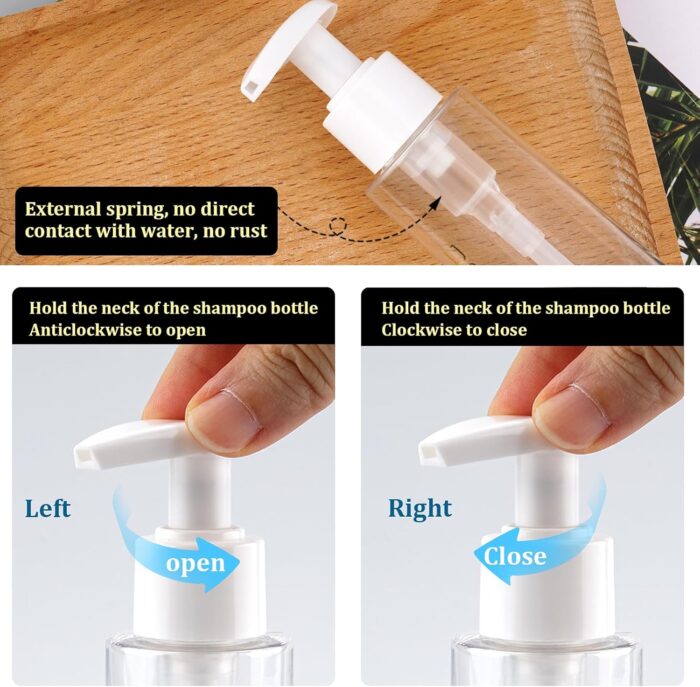 External spring, no direct contact with water, no rust

Hold the neck of the shampoo bottle
Anticlockwise to open

Left

open

Hold the neck of the shampoo bottle
Clockwise to close

Right

Close