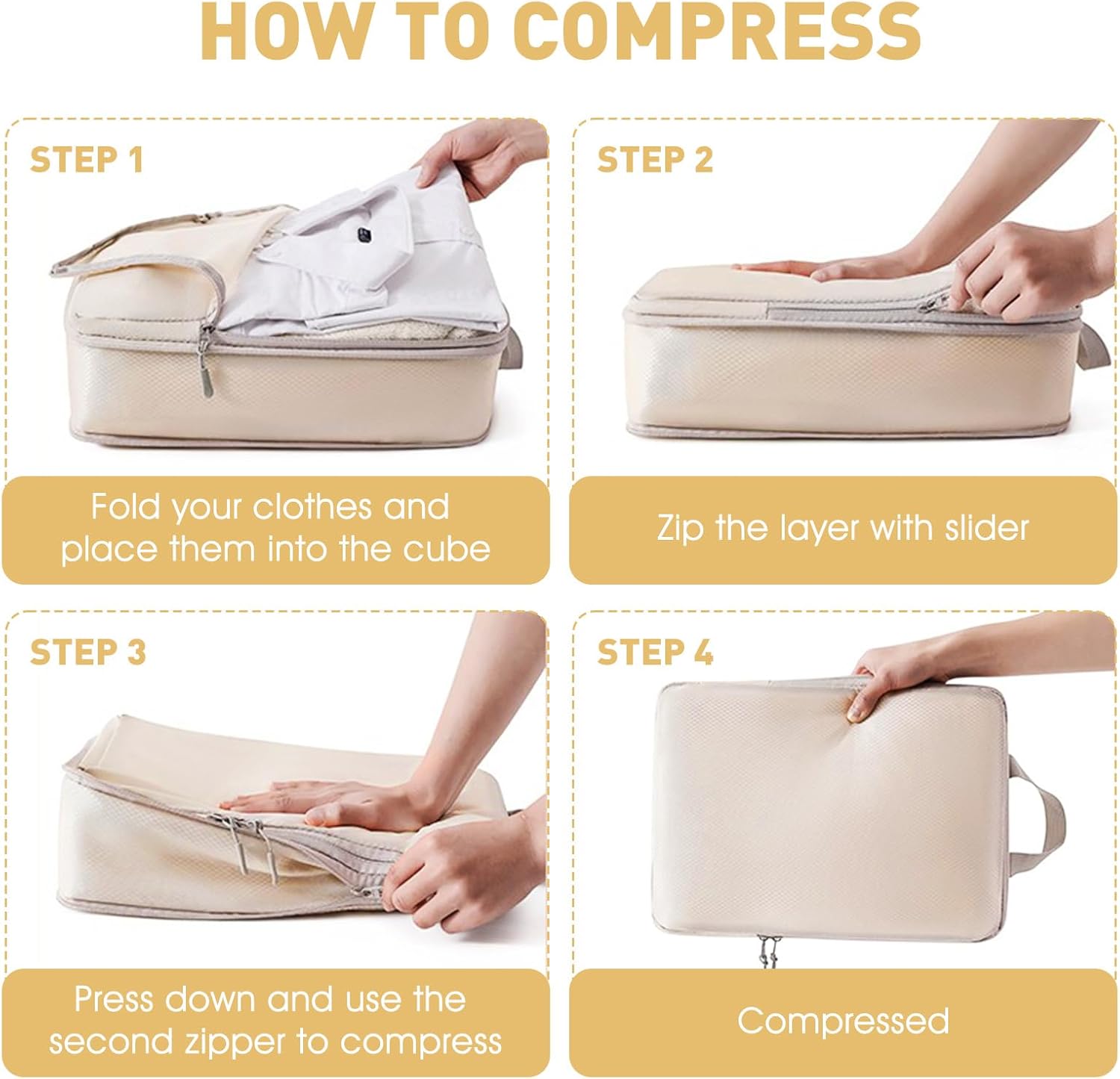 HOW TO COMPRESS

STEP 1

Fold your clothes and place them into the cube

STEP 2

Zip the layer with slider

STEP 3

Press down and use the second zipper to compress

STEP 4

Compressed