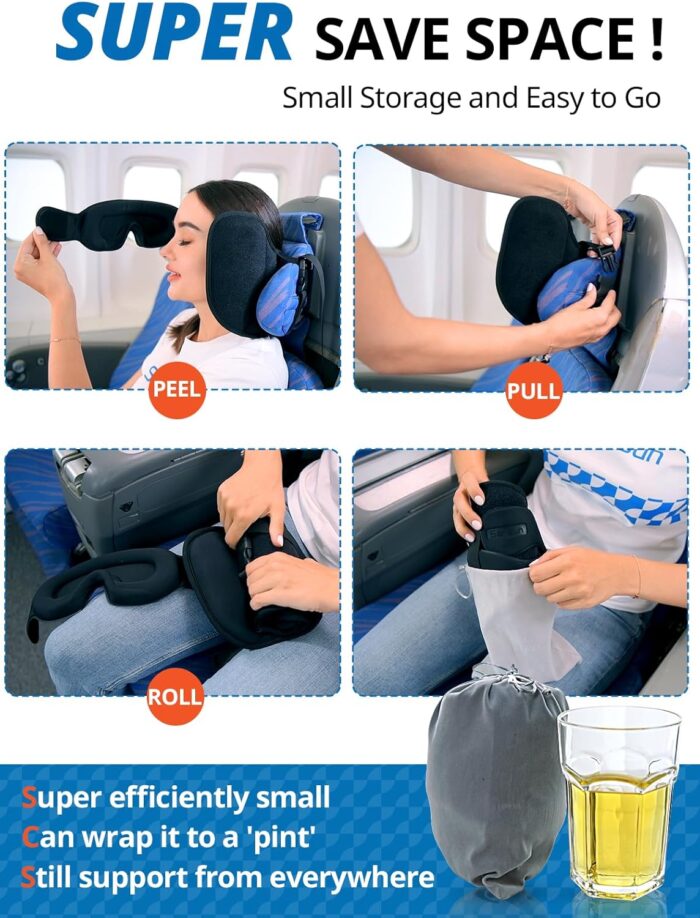 SUPER SAVE SPACE !

Small Storage and Easy to Go

PEEL

PULL

ROLL

Super efficiently small
Can wrap it to a 'pint'
Still support from everywhere