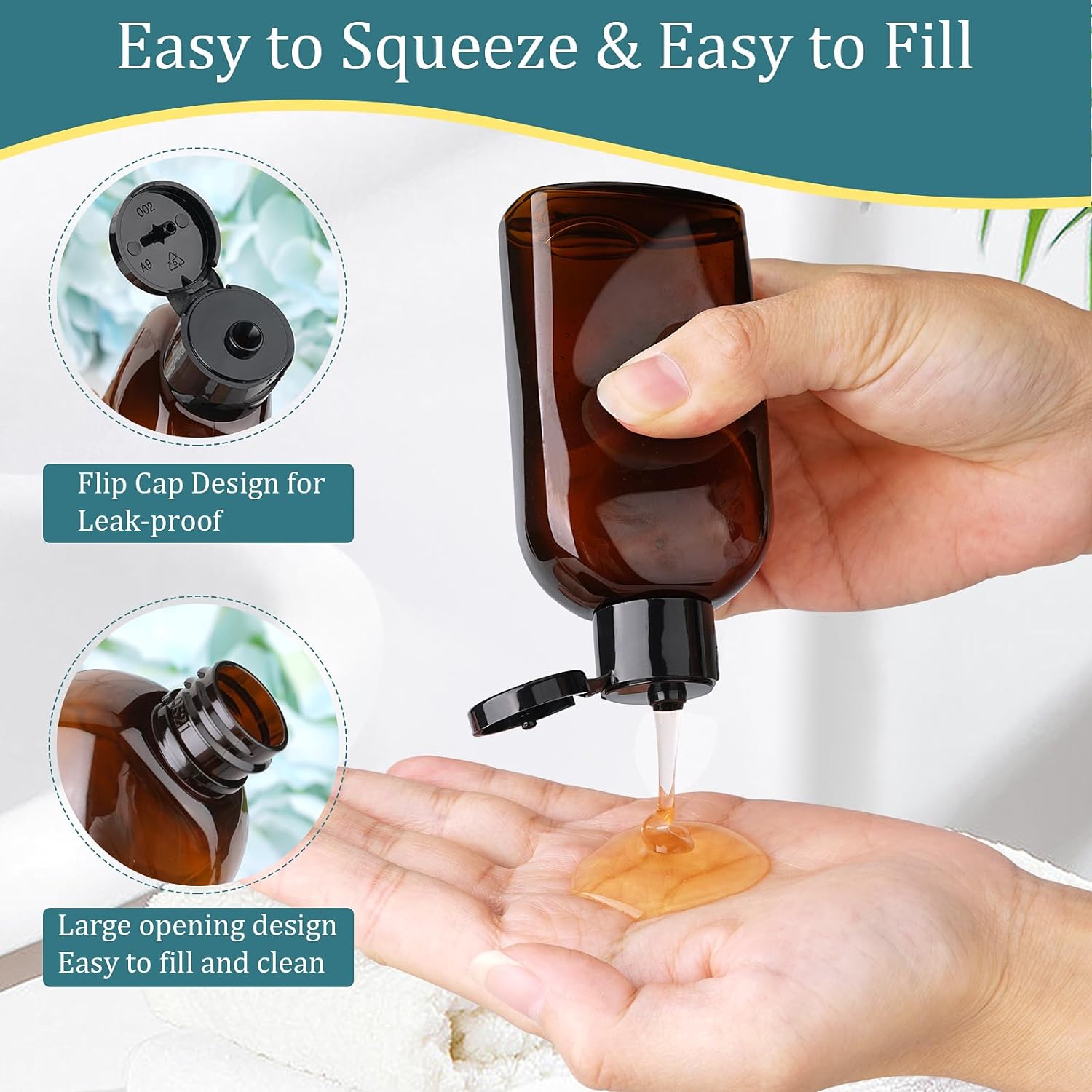 Easy to Squeeze & Easy to Fill

002

A9

5

Flip Cap Design for Leak-proof

Large opening design
Easy to fill and clean