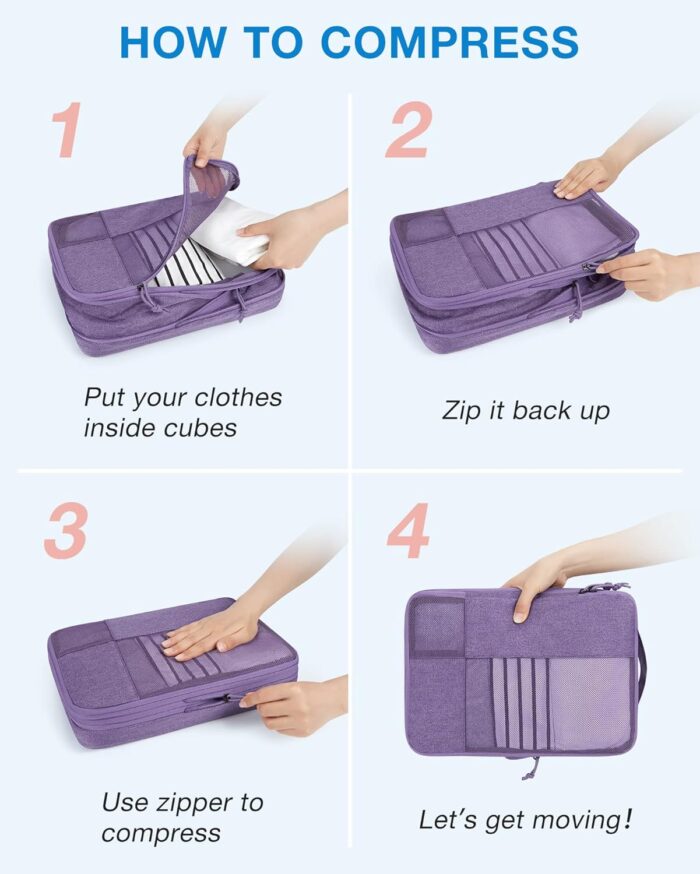 HOW TO COMPRESS

1

Put your clothes inside cubes

2

Zip it back up

3

Use zipper to compress

4

Let's get moving!